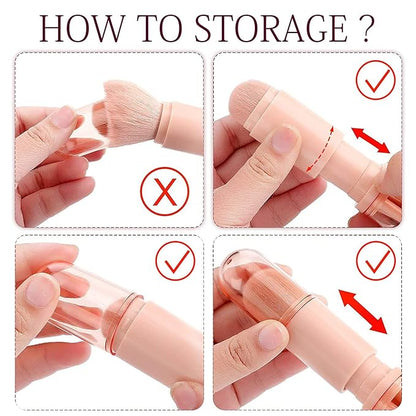 HOW TO STORAGE ?