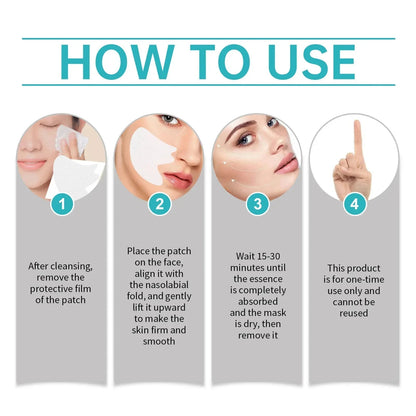 HOW TO USE

1

After cleansing, remove the protective film of the patch

2

Place the patch on the face, align it with the nasolabial fold, and gently lift it upward to make the skin firm and smooth

3

Wait 15-30 minutes until the essence is completely absorbed and the mask is dry, then remove it

4

This product is for one-time use only and cannot be reused