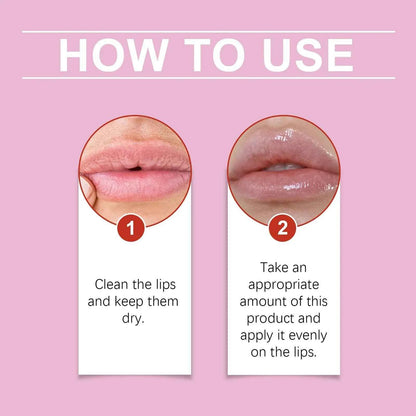 HOW TO USE

1

Clean the lips and keep them dry.

2

Take an appropriate amount of this product and apply it evenly on the lips.