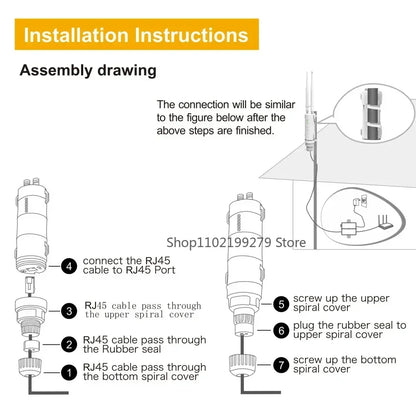 Installation Instructions

Assembly drawing

The connection will be similar to the figure below after the above steps are finished.

Shop1102199279 Store

4 connect the RJ45 cable to RJ45 Port

3 RJ45 cable pass through the upper spiral cover

2 RJ45 cable pass through the Rubber seal

1 RJ45 cable pass through the bottom spiral cover

5 screw up the upper spiral cover

6 plug the rubber seal to upper spiral cover

7 screw up the bottom spiral cover