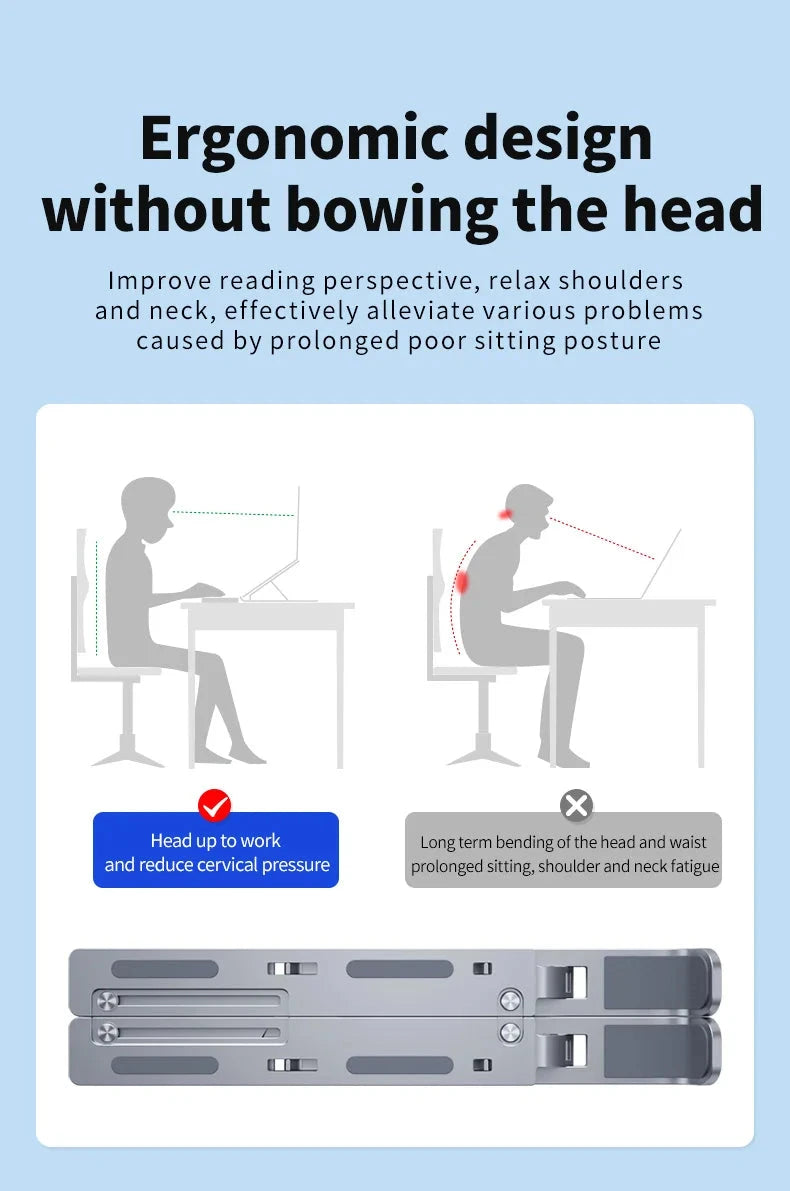 Ergonomic design without bowing the head

Improve reading perspective, relax shoulders and neck, effectively alleviate various problems caused by prolonged poor sitting posture

Head up to work and reduce cervical pressure

Long term bending of the head and waist prolonged sitting, shoulder and neck fatigue