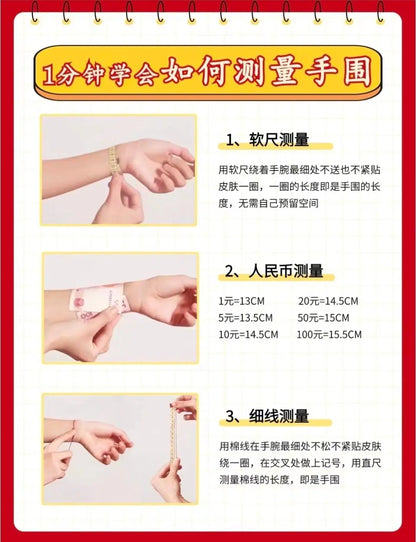 1分钟学会如何测量手围

1、软尺测量

用软尺绕着手腕最细处不送也不紧贴皮肤一圈，一圈的长度即是手围的长度，无需自己预留空间

2、人民币测量

1元=13CM
5元=13.5CM
10元=14.5CM
20元=14.5CM
50元=15CM
100元=15.5CM

3、细线测量

用棉线在手腕最细处不松不紧贴皮肤绕一圈，在交叉处做上记号，用直尺测量棉线的长度，即是手围