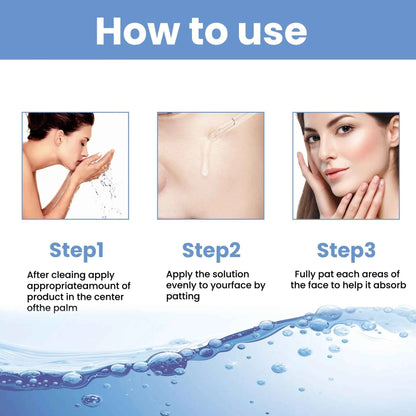 How to use

Step1

After cleaing apply appropriateamount of product in the center ofthe palm

Step2

Apply the solution evenly to yourface by patting

Step3

Fully pat each areas of the face to help it absorb