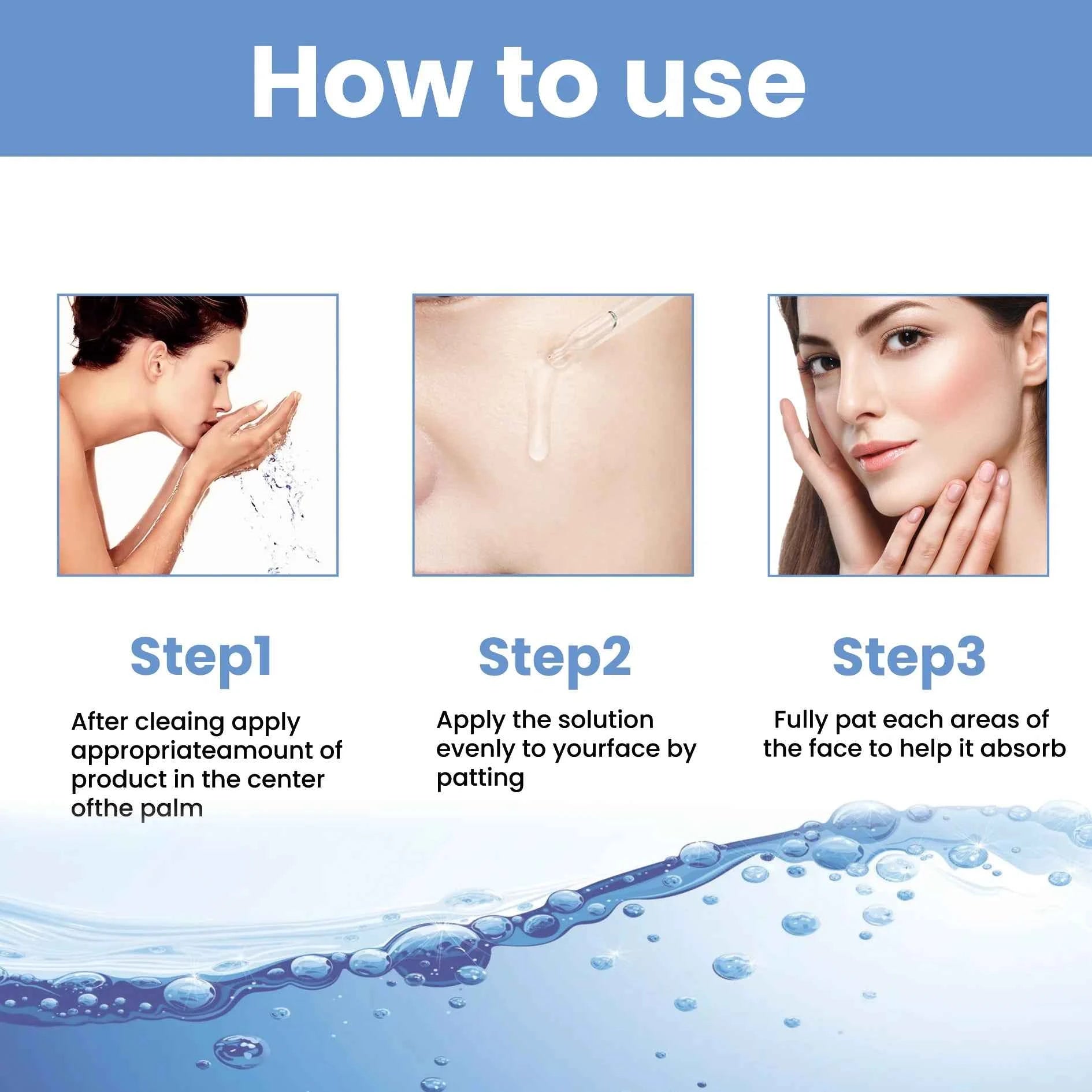 How to use

Step1

After cleaing apply appropriateamount of product in the center ofthe palm

Step2

Apply the solution evenly to yourface by patting

Step3

Fully pat each areas of the face to help it absorb