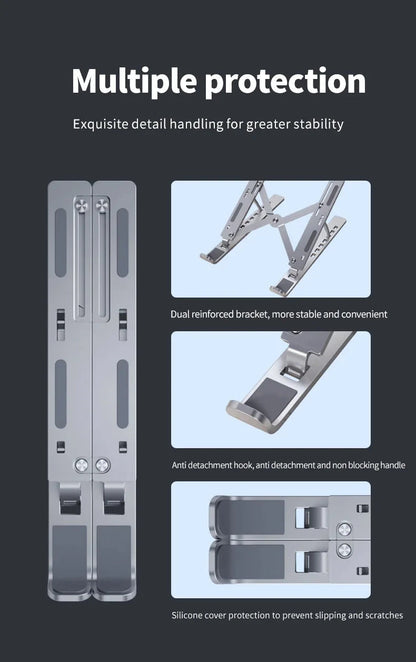 Multiple protection

Exquisite detail handling for greater stability

Dual reinforced bracket, more stable and convenient

Anti detachment hook, anti detachment and non blocking handle

Silicone cover protection to prevent slipping and scratches