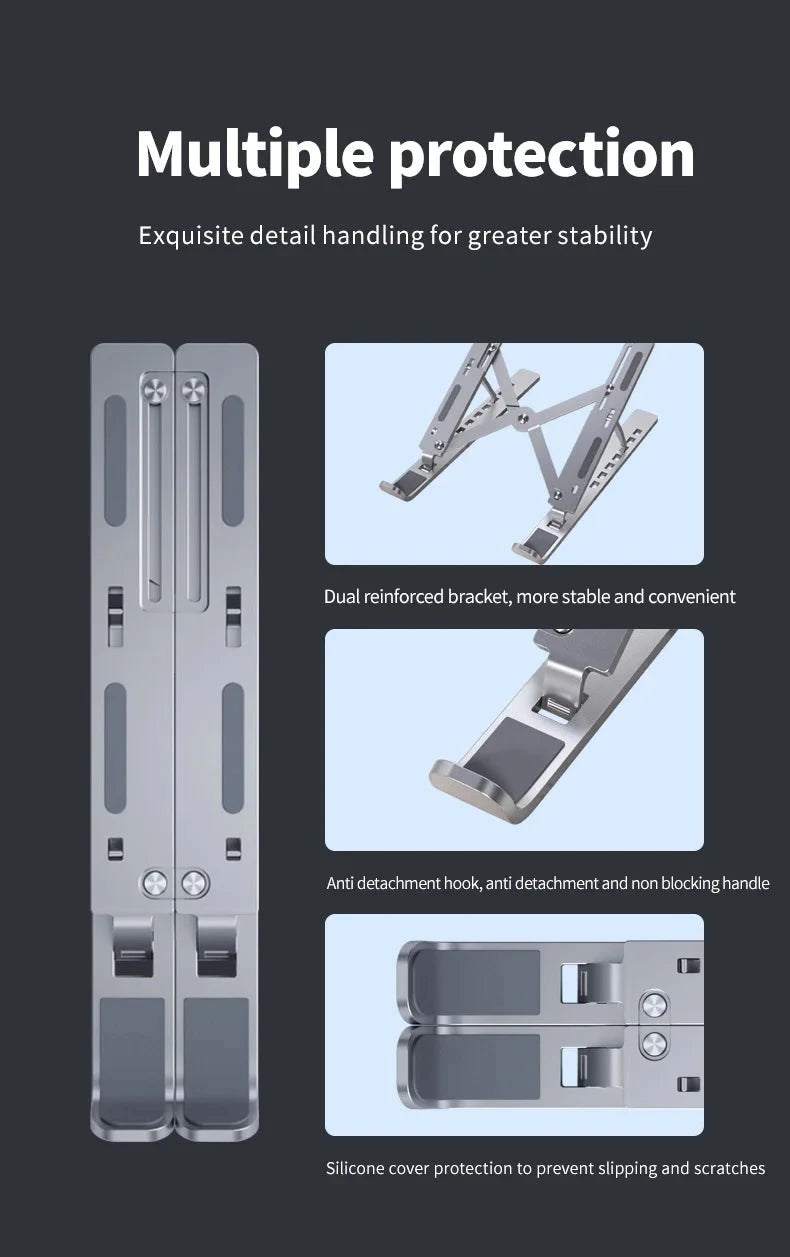 Multiple protection

Exquisite detail handling for greater stability

Dual reinforced bracket, more stable and convenient

Anti detachment hook, anti detachment and non blocking handle

Silicone cover protection to prevent slipping and scratches