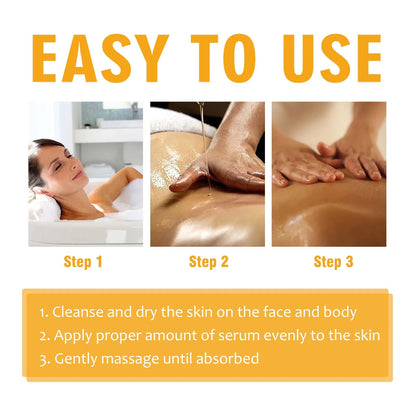 EASY TO USE

Step 1

Step 2

Step 3

1. Cleanse and dry the skin on the face and body
2. Apply proper amount of serum evenly to the skin
3. Gently massage until absorbed