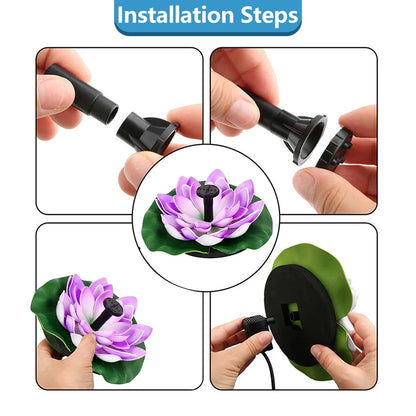 Installation Steps