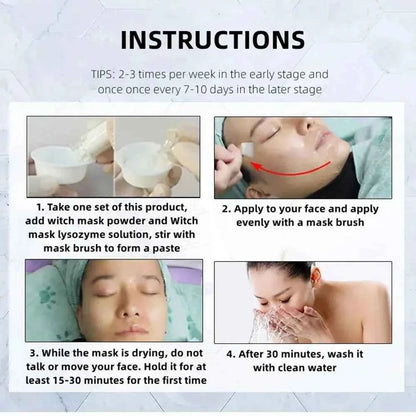 INSTRUCTIONS

TIPS: 2-3 times per week in the early stage and once once every 7-10 days in the later stage

1. Take one set of this product, add witch mask powder and Witch mask lysozyme solution, stir with mask brush to form a paste

2. Apply to your face and apply evenly with a mask brush

3. While the mask is drying, do not talk or move your face. Hold it for at least 15-30 minutes for the first time

4. After 30 minutes, wash it with clean water