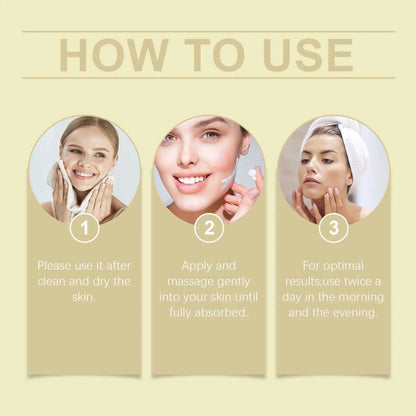 HOW TO USE

1

Please use it after clean and dry the skin.

2

Apply and massage gently into your skin until fully absorbed.

3

For optimal results,use twice a day in the morning and the evening.