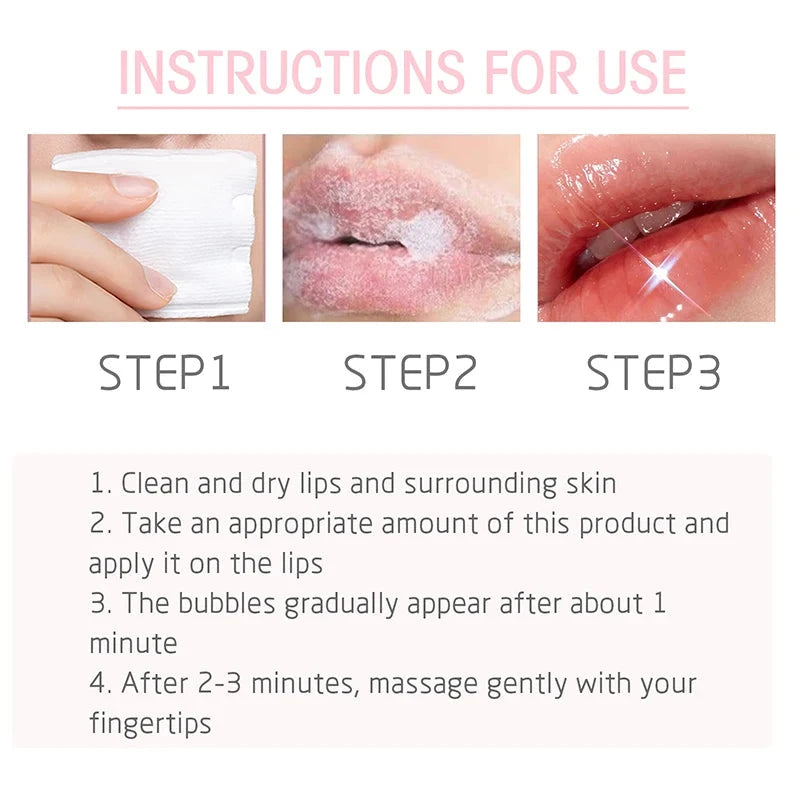 INSTRUCTIONS FOR USE

STEP1

STEP2

STEP3

1. Clean and dry lips and surrounding skin
2. Take an appropriate amount of this product and apply it on the lips
3. The bubbles gradually appear after about 1 minute
4. After 2-3 minutes, massage gently with your fingertips