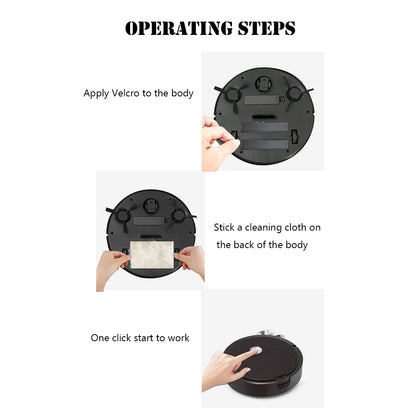 OPERATING STEPS

Apply Velcro to the body

Stick a cleaning cloth on the back of the body

One click start to work