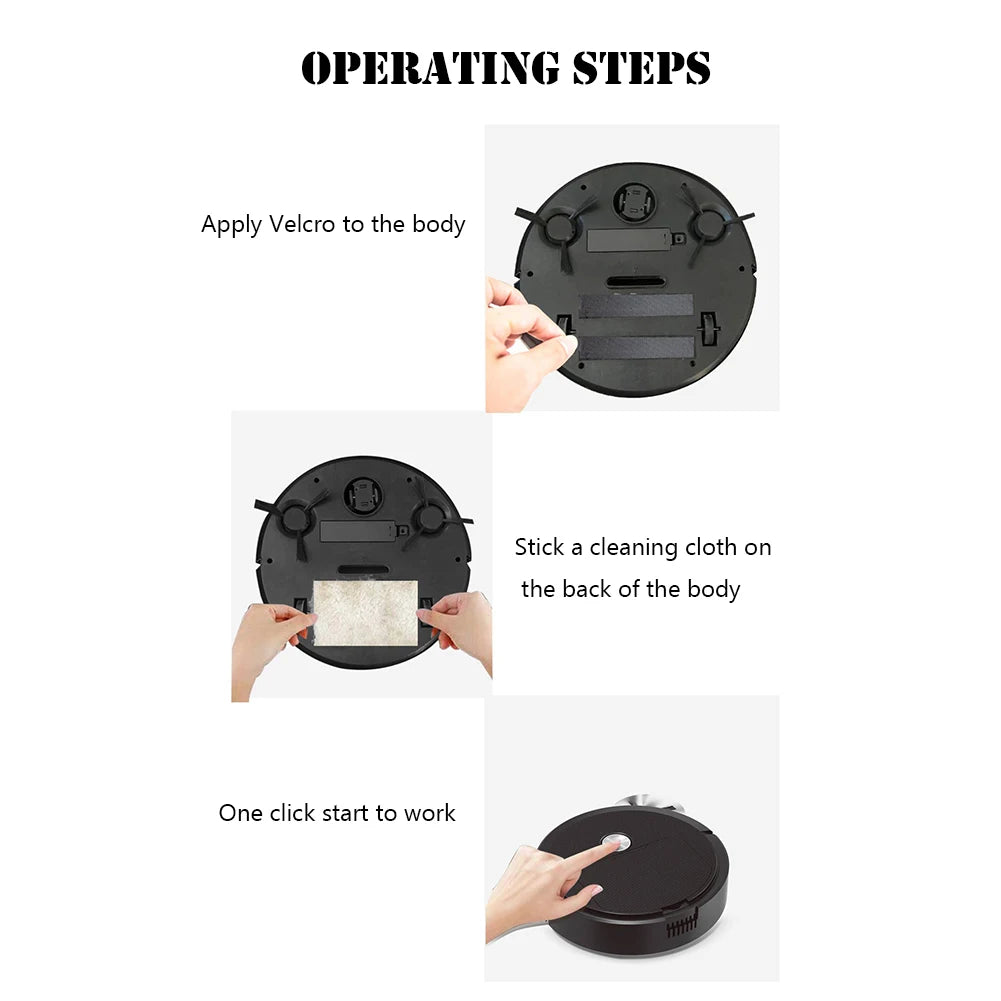 OPERATING STEPS

Apply Velcro to the body

Stick a cleaning cloth on the back of the body

One click start to work