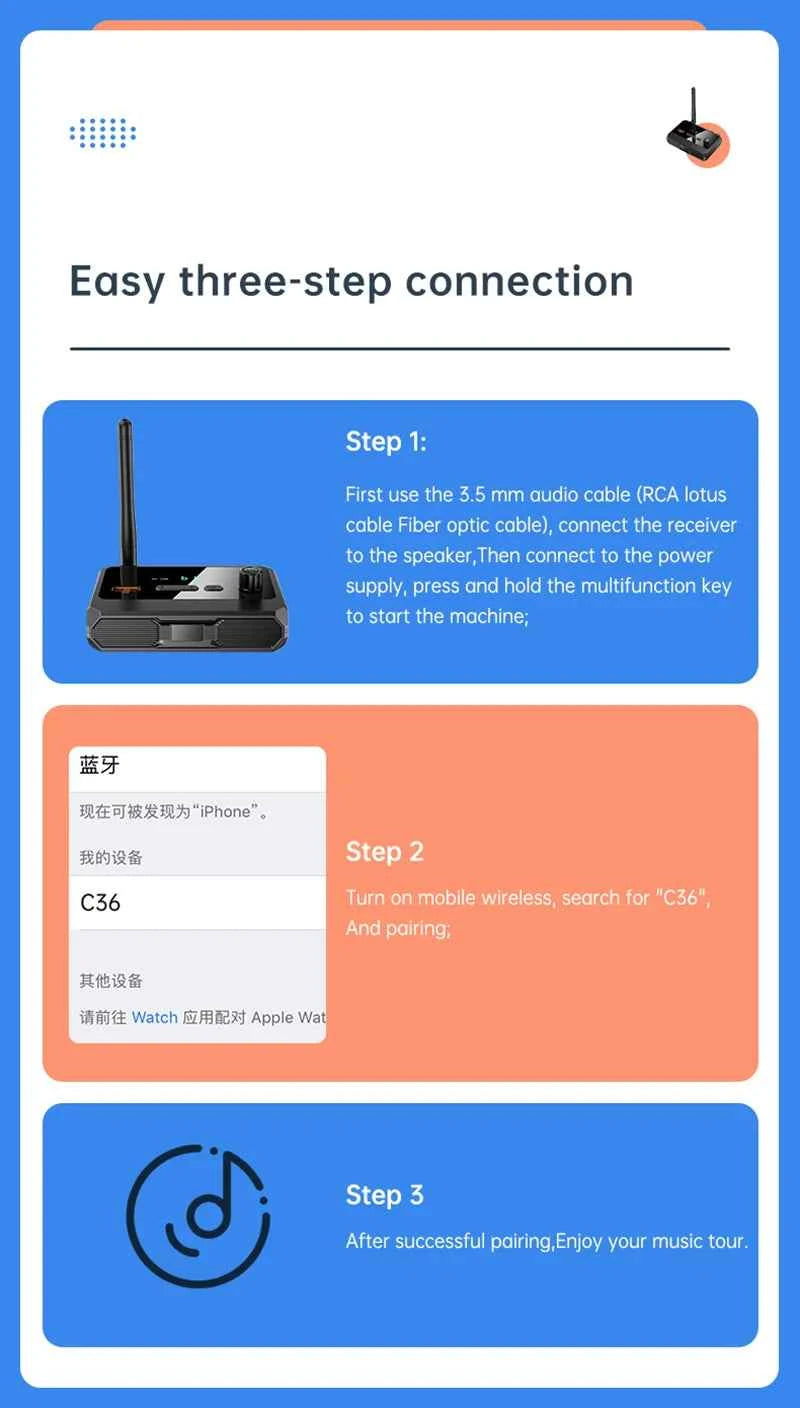 Easy three-step connection

Step 1:

First use the 3.5 mm audio cable (RCA lotus cable Fiber optic cable), connect the receiver to the speaker,Then connect to the power supply, press and hold the multifunction key to start the machine;

蓝牙

现在可被发现为“iPhone”。

我的设备

C36

其他设备

请前往 Watch 应用配对 Apple Wat

Step 2

Turn on mobile wireless, search for "C36", And pairing;

Step 3

After successful pairing,Enjoy your music tour.