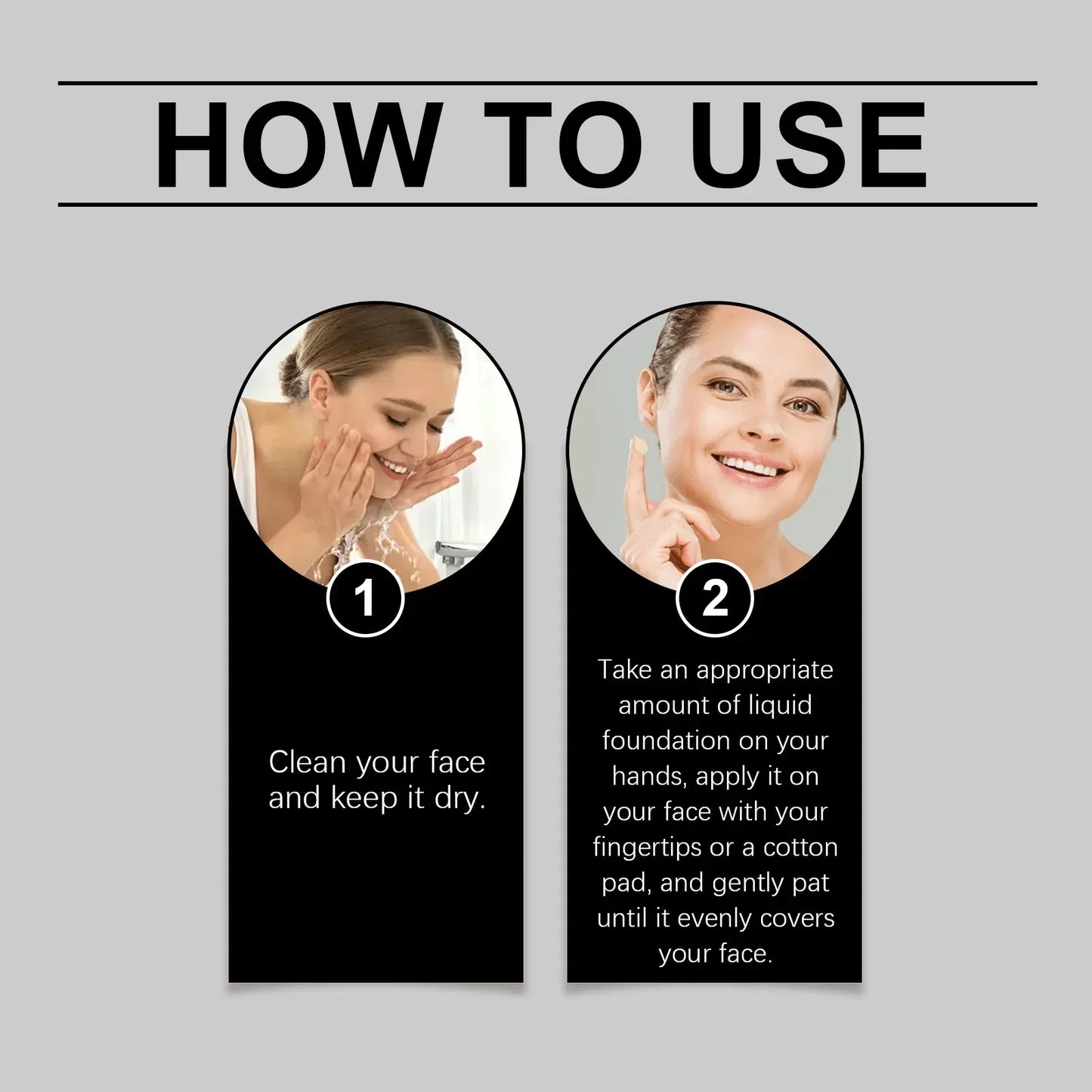 HOW TO USE

1

Clean your face and keep it dry.

2

Take an appropriate amount of liquid foundation on your hands, apply it on your face with your fingertips or a cotton pad, and gently pat until it evenly covers your face.