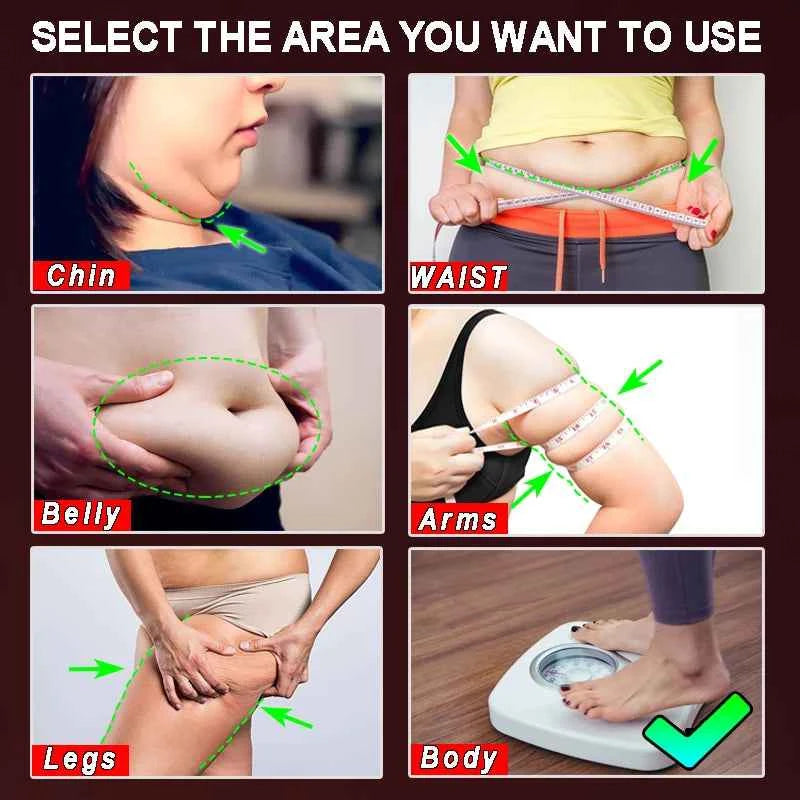 SELECT THE AREA YOU WANT TO USE

Chin

WAIST

Belly

Arms

Legs

Body