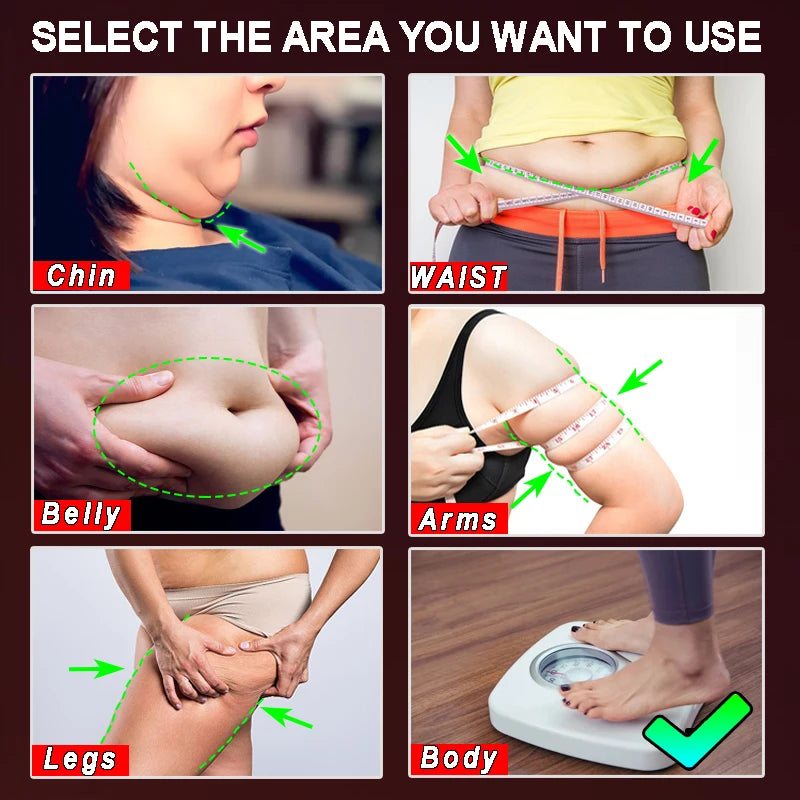 SELECT THE AREA YOU WANT TO USE

Chin

WAIST

Belly

Arms

Legs

Body