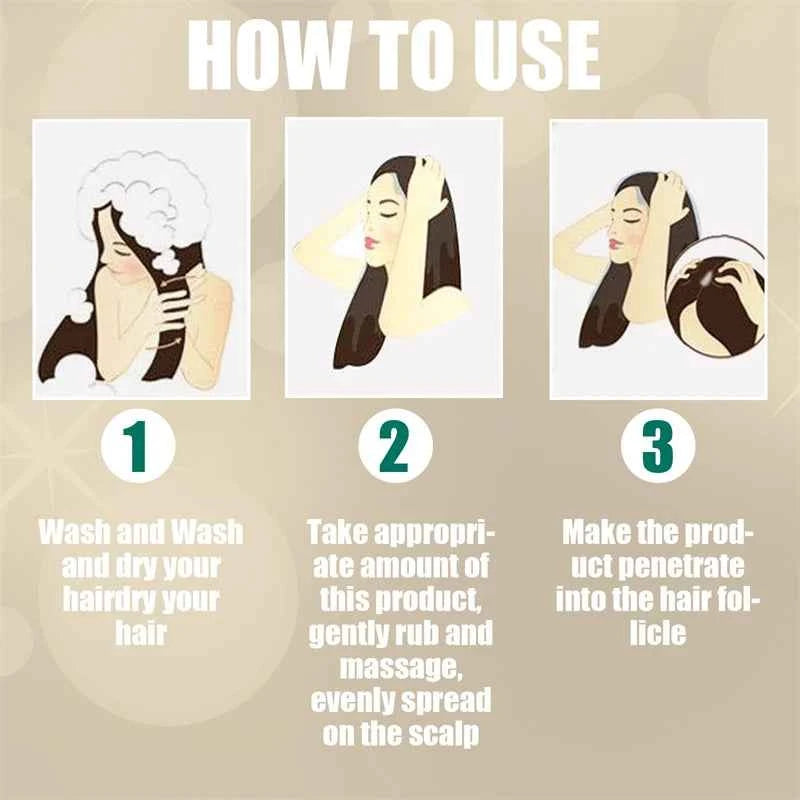 HOW TO USE

1

Wash and Wash and dry your hairdry your hair

2

Take appropriate amount of this product, gently rub and massage, evenly spread on the scalp

3

Make the product penetrate into the hair follicle