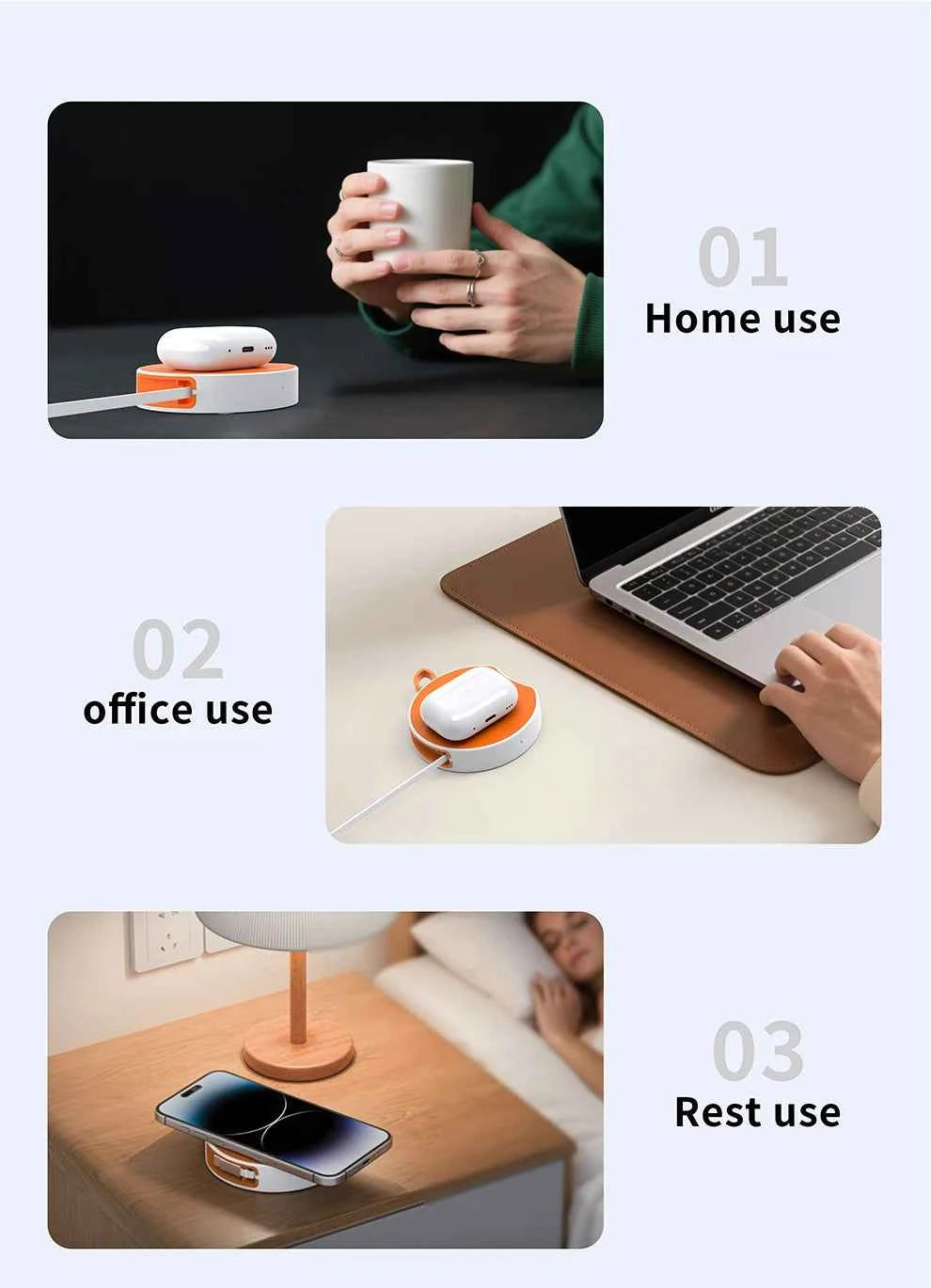 01
Home use

02
office use

03
Rest use