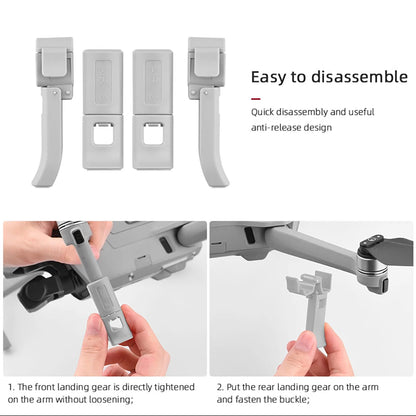 Easy to disassemble

Quick disassembly and useful anti-release design

1. The front landing gear is directly tightened on the arm without loosening;

2. Put the rear landing gear on the arm and fasten the buckle;