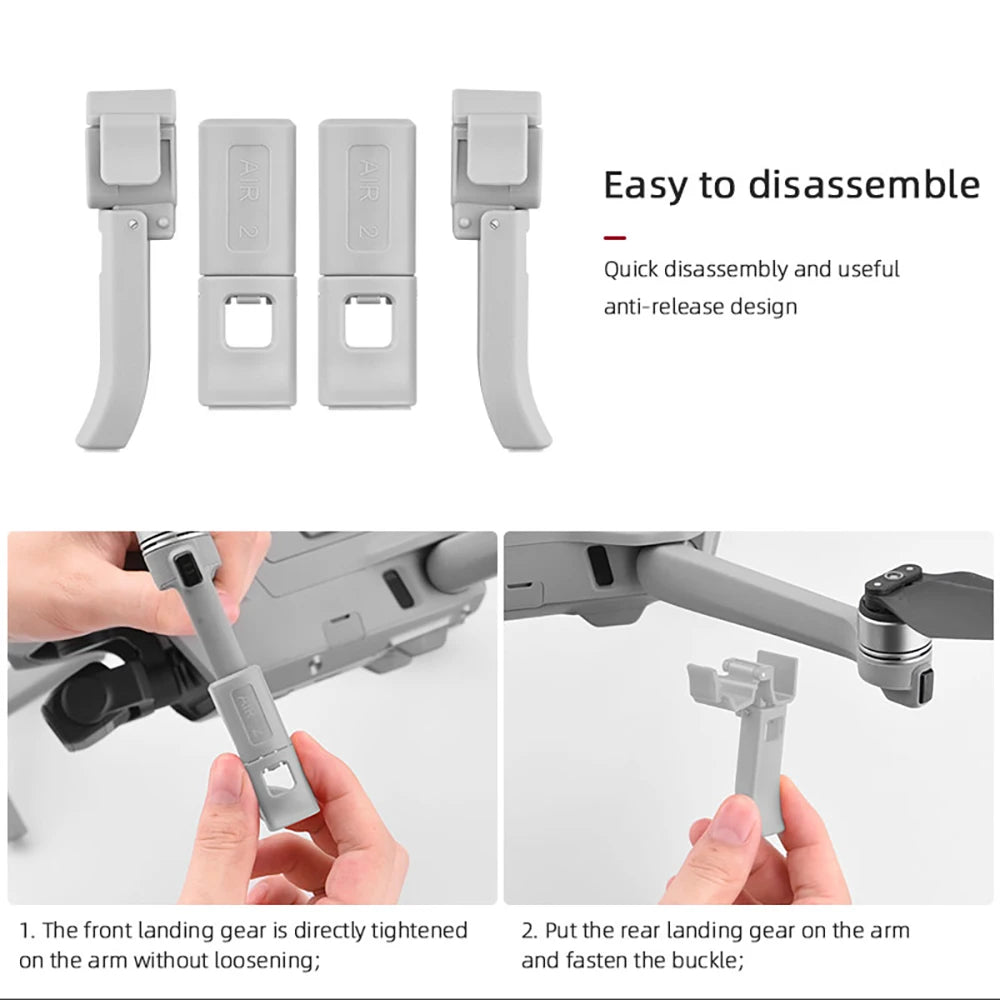 AIR 2

AIR 2

Easy to disassemble

Quick disassembly and useful anti-release design

AIR 2

1. The front landing gear is directly tightened on the arm without loosening;

2. Put the rear landing gear on the arm and fasten the buckle;