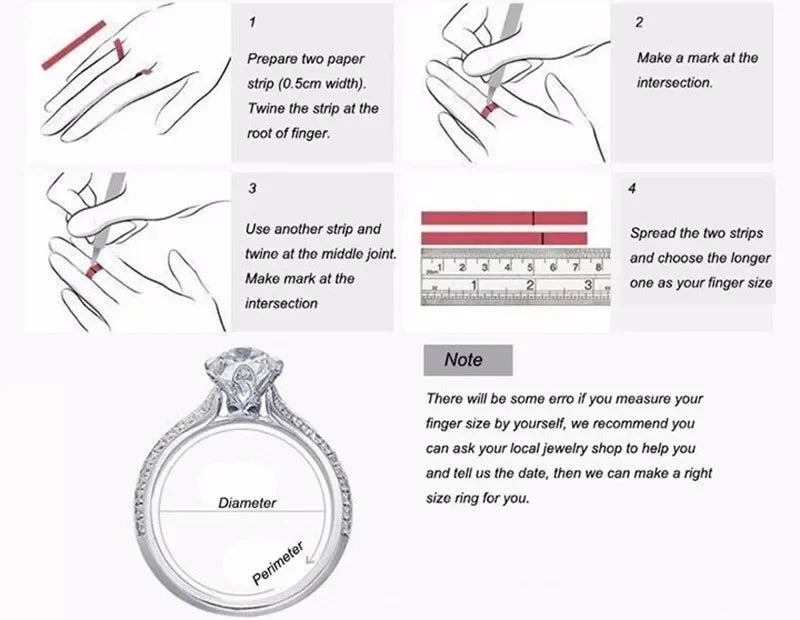 1

Prepare two paper strip (0.5cm width). Twine the strip at the root of finger.

2

Make a mark at the intersection.

3

Use another strip and twine at the middle joint. Make mark at the intersection

1 2 3 4 5 6 7 8
1 2 3

4

Spread the two strips and choose the longer one as your finger size

Note

There will be some erro if you measure your finger size by yourself, we recommend you can ask your local jewelry shop to help you and tell us the date, then we can make a right size ring for you.

Diameter

Perimeter