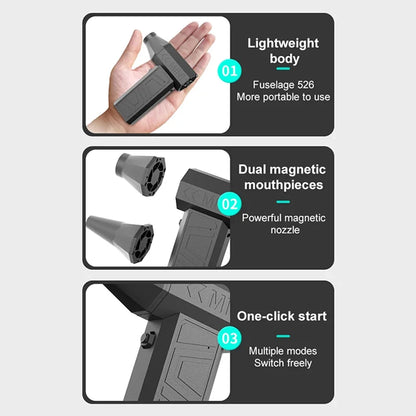 01

Lightweight body

Fuselage 526
More portable to use

02

Dual magnetic mouthpieces

Powerful magnetic nozzle

03

One-click start

Multiple modes
Switch freely