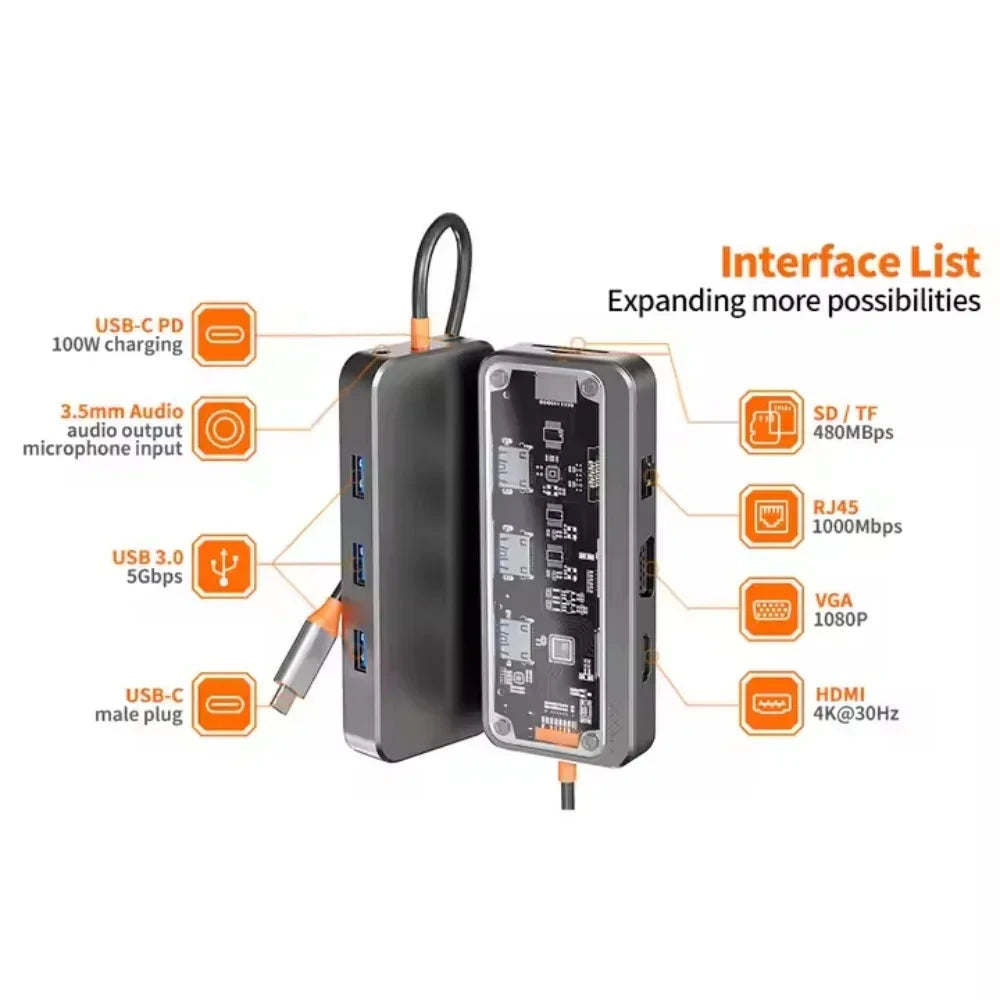 Interface List
Expanding more possibilities

USB-C PD
100W charging

3.5mm Audio
audio output
microphone input

USB 3.0
5Gbps

USB-C
male plug

SD / TF
480MBps

RJ45
1000Mbps

VGA
1080P

HDMI
4K@30Hz