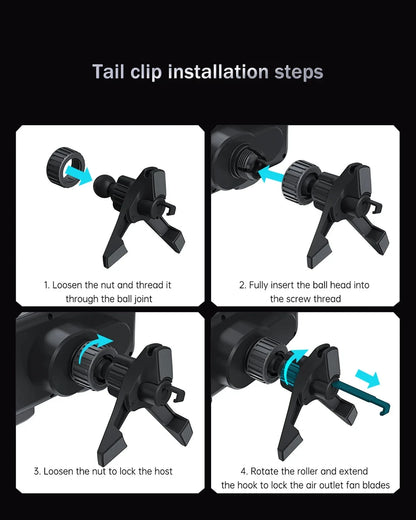 Tail clip installation steps

1. Loosen the nut and thread it through the ball joint

2. Fully insert the ball head into the screw thread

3. Loosen the nut to lock the host

4. Rotate the roller and extend the hook to lock the air outlet fan blades