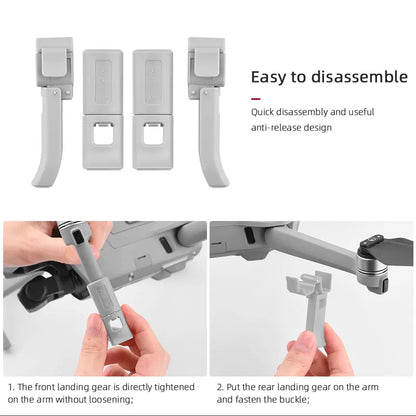 Easy to disassemble

Quick disassembly and useful anti-release design

1. The front landing gear is directly tightened on the arm without loosening;

2. Put the rear landing gear on the arm and fasten the buckle;