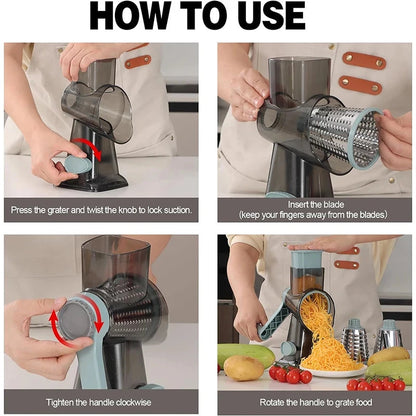 HOW TO USE

Press the grater and twist the knob to lock suction.

Insert the blade
(keep your fingers away from the blades)

Tighten the handle clockwise

Rotate the handle to grate food