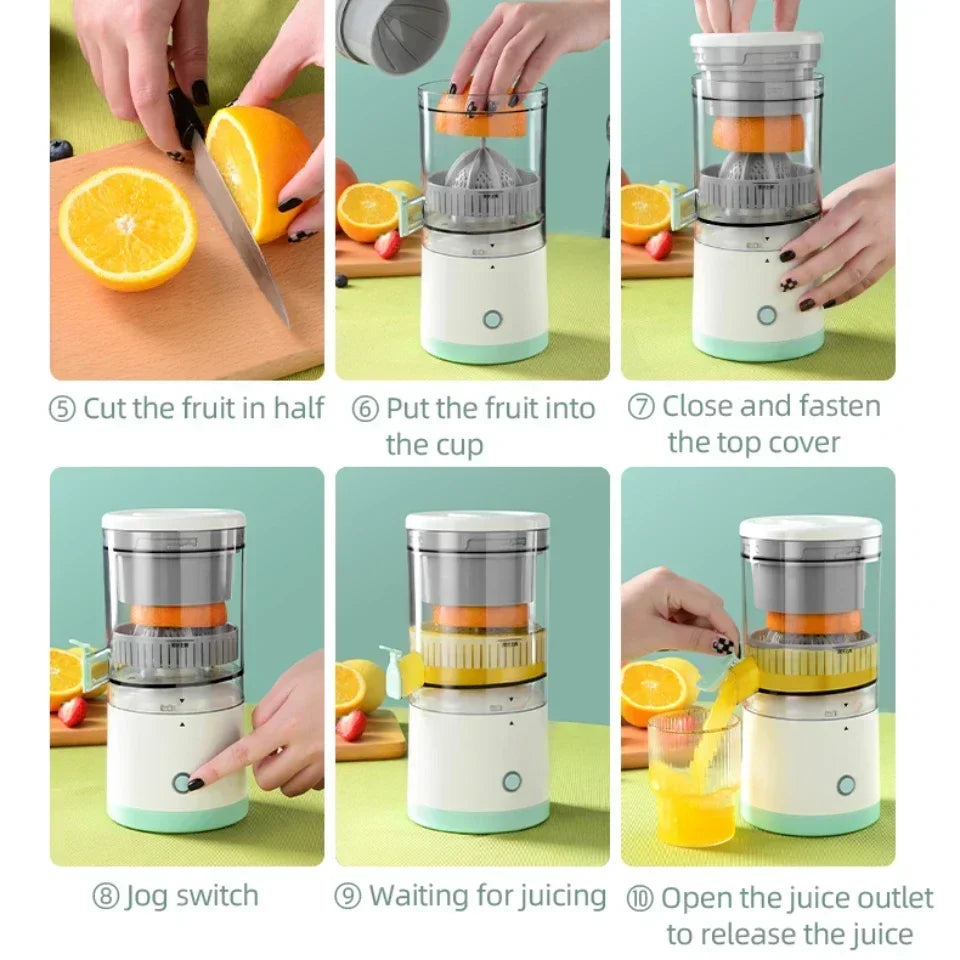 ⑤ Cut the fruit in half

⑥ Put the fruit into the cup

⑦ Close and fasten the top cover

⑧ Jog switch

⑨ Waiting for juicing

⑩ Open the juice outlet to release the juice