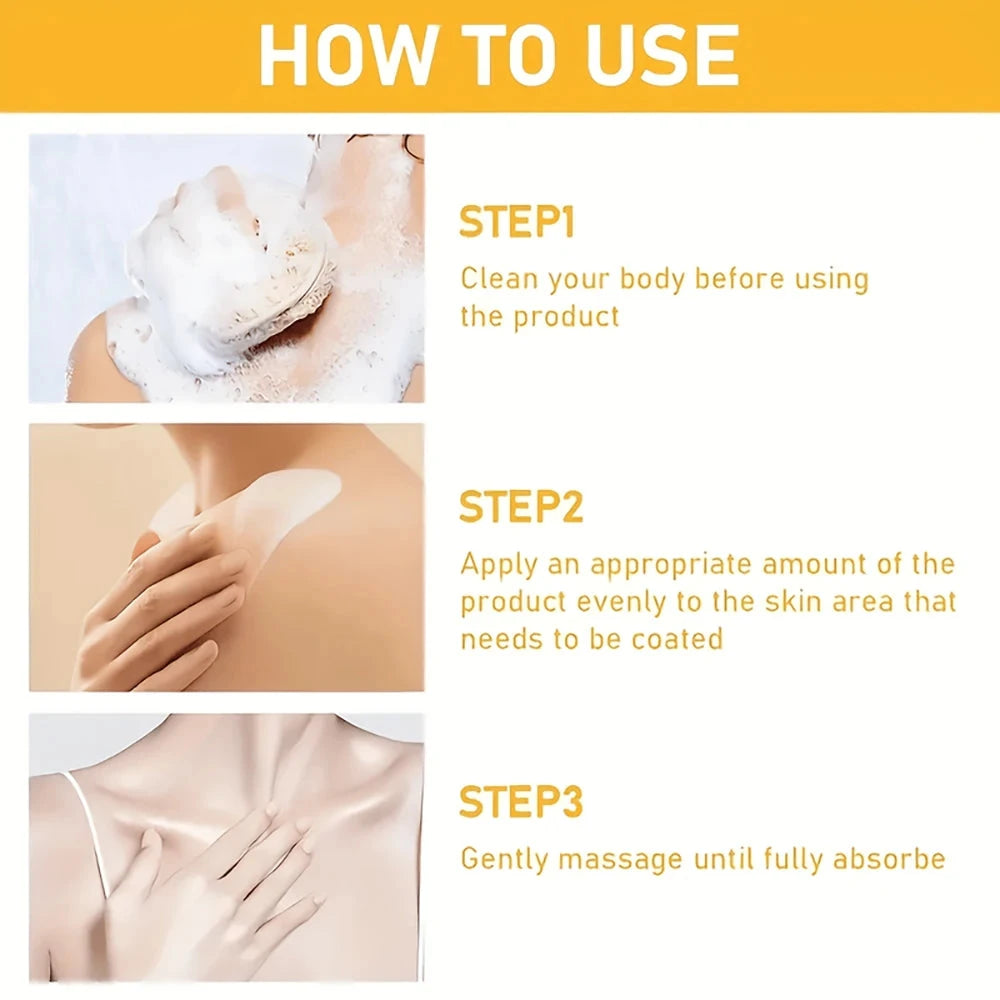 HOW TO USE

STEP1

Clean your body before using the product

STEP2

Apply an appropriate amount of the product evenly to the skin area that needs to be coated

STEP3

Gently massage until fully absorbe