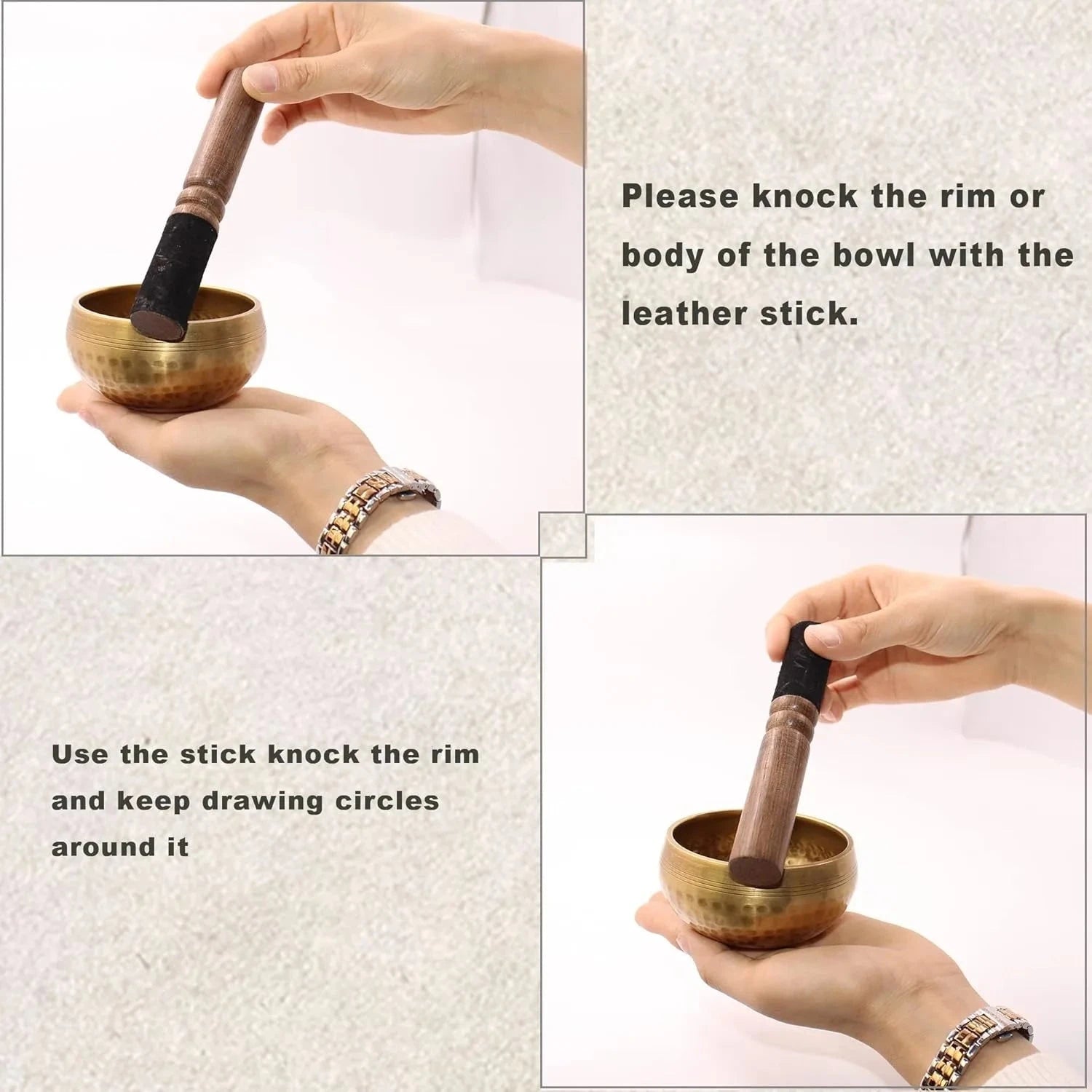 Please knock the rim or body of the bowl with the leather stick.

Use the stick knock the rim and keep drawing circles around it