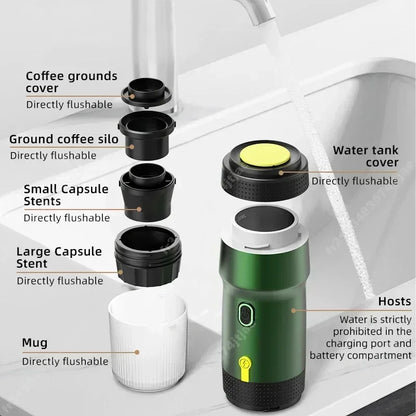 Coffee grounds cover
Directly flushable

Ground coffee silo
Directly flushable

Small Capsule Stents
Directly flushable

Large Capsule Stent
Directly flushable

Mug
Directly flushable

Water tank cover
Directly flushable

Hosts
Water is strictly prohibited in the charging port and battery compartment