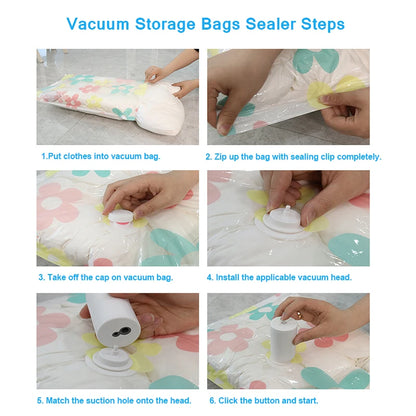 Vacuum Storage Bags Sealer Steps

1.Put clothes into vacuum bag.

2. Zip up the bag with sealing clip completely.

3. Take off the cap on vacuum bag.

4. Install the applicable vacuum head.

5. Match the suction hole onto the head.

6. Click the button and start.