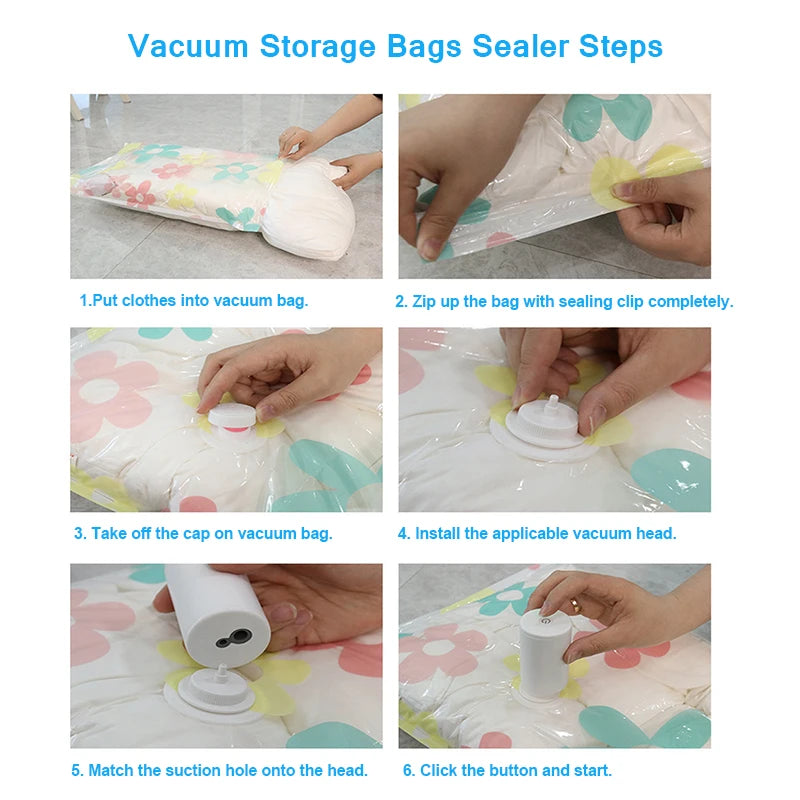 Vacuum Storage Bags Sealer Steps

1.Put clothes into vacuum bag.

2. Zip up the bag with sealing clip completely.

3. Take off the cap on vacuum bag.

4. Install the applicable vacuum head.

5. Match the suction hole onto the head.

6. Click the button and start.