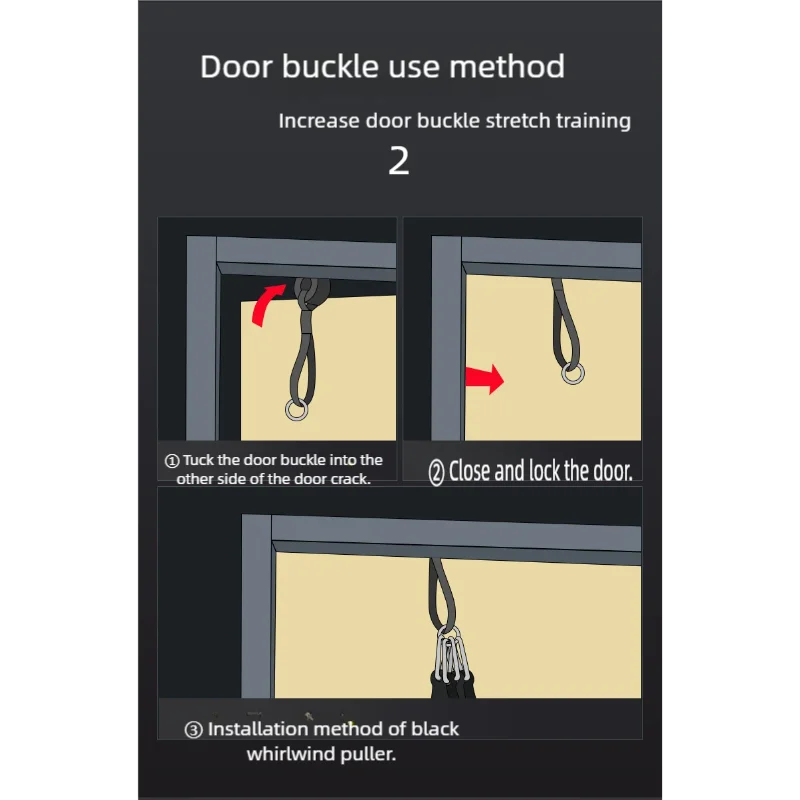 Door buckle use method

Increase door buckle stretch training

2

① Tuck the door buckle into the other side of the door crack.

② Close and lock the door.

③ Installation method of black whirlwind puller.