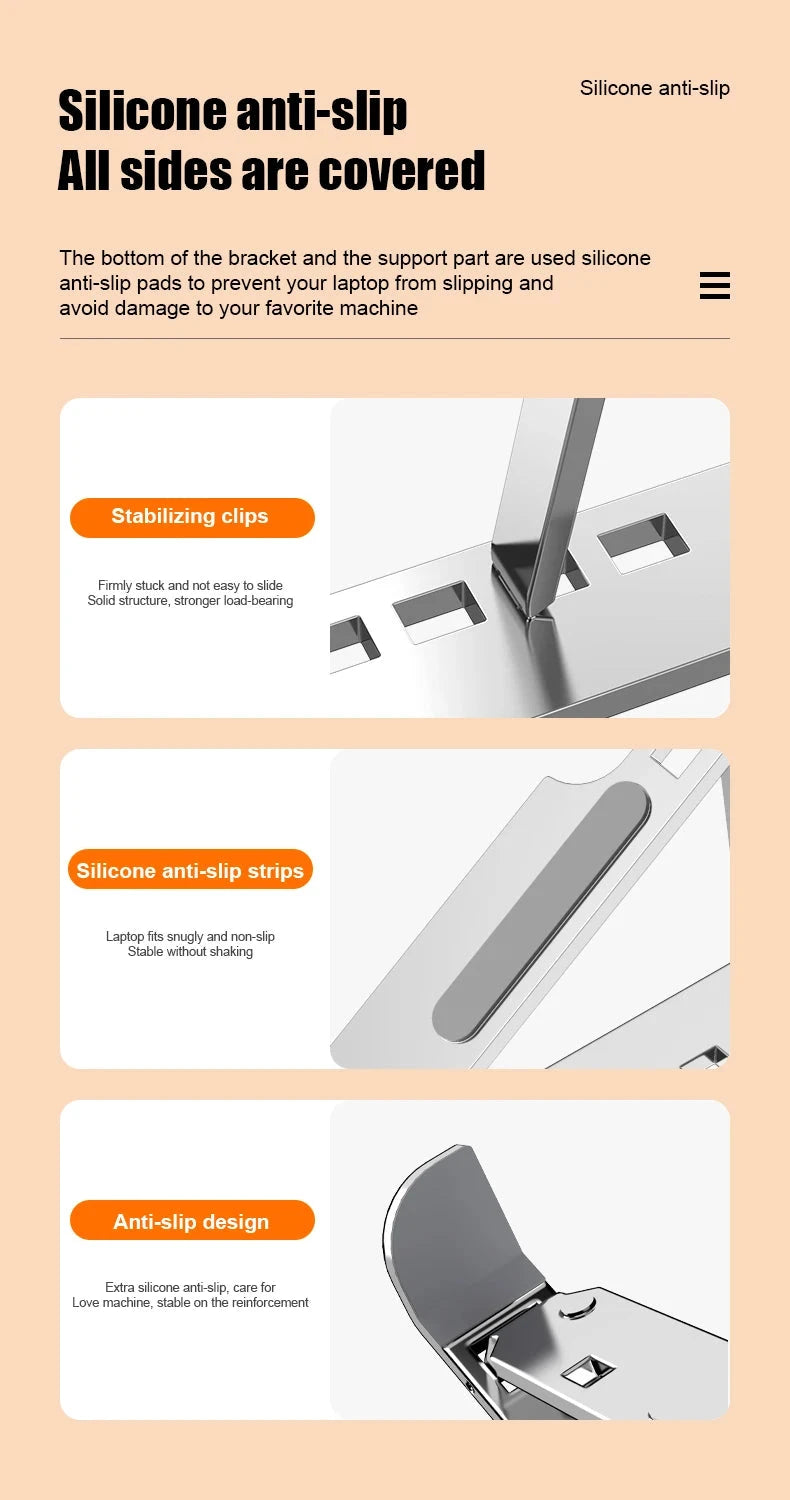 Silicone anti-slip

Silicone anti-slip
All sides are covered

The bottom of the bracket and the support part are used silicone anti-slip pads to prevent your laptop from slipping and avoid damage to your favorite machine

Stabilizing clips

Firmly stuck and not easy to slide
Solid structure, stronger load-bearing

Silicone anti-slip strips

Laptop fits snugly and non-slip
Stable without shaking

Anti-slip design

Extra silicone anti-slip, care for
Love machine, stable on the reinforcement