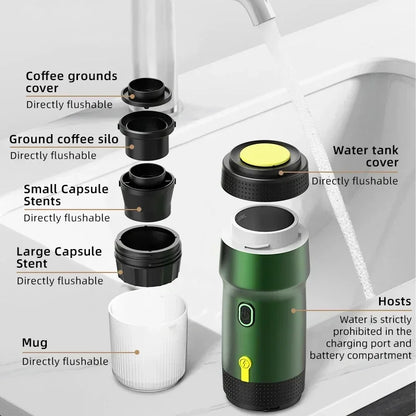 Coffee grounds cover
Directly flushable

Ground coffee silo
Directly flushable

Small Capsule Stents
Directly flushable

Large Capsule Stent
Directly flushable

Mug
Directly flushable

Water tank cover
Directly flushable

Hosts
Water is strictly prohibited in the charging port and battery compartment