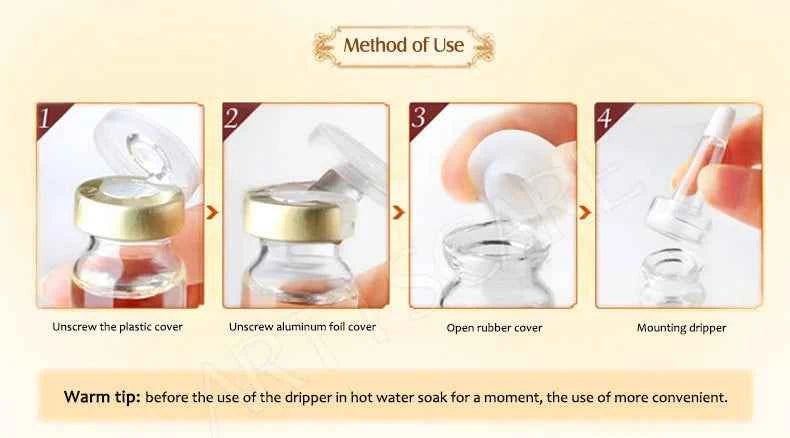 Method of Use

1

Unscrew the plastic cover

2

Unscrew aluminum foil cover

3

Open rubber cover

4

Mounting dripper

Warm tip: before the use of the dripper in hot water soak for a moment, the use of more convenient.