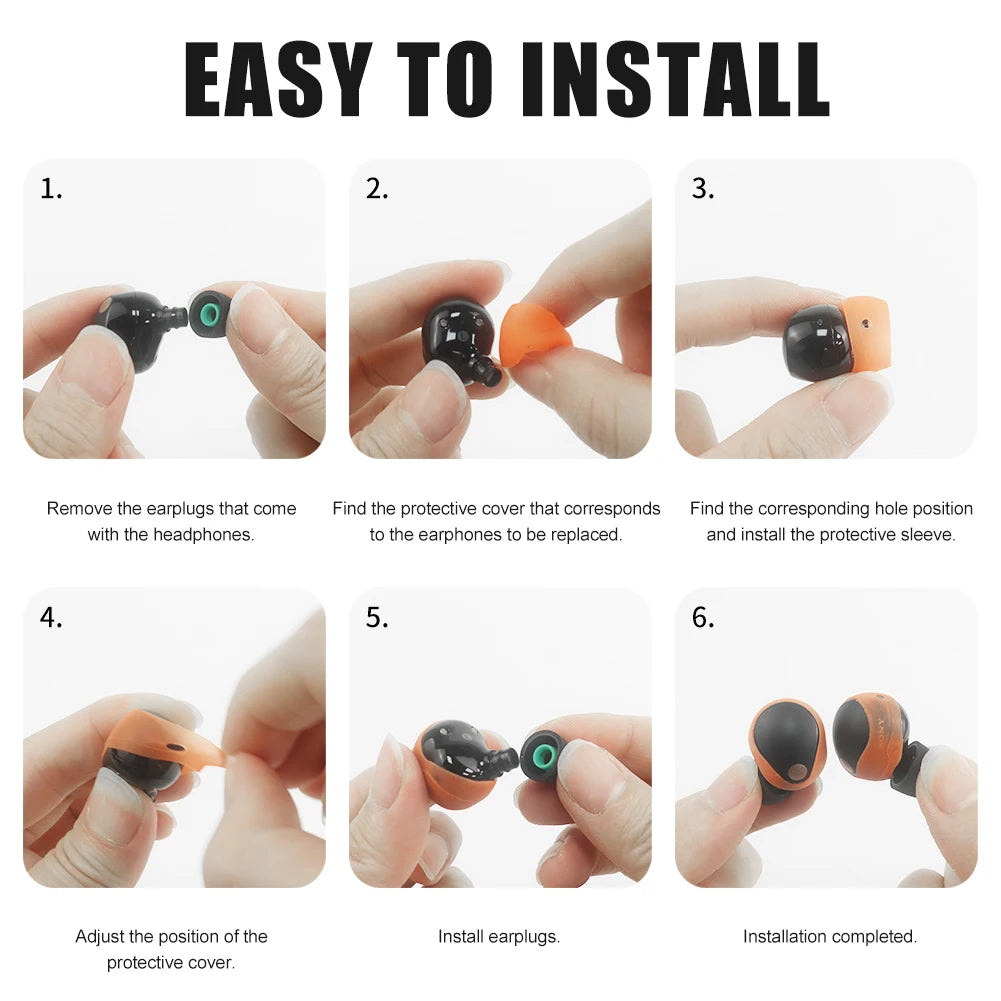 EASY TO INSTALL

1.

Remove the earplugs that come with the headphones.

2.

Find the protective cover that corresponds to the earphones to be replaced.

3.

Find the corresponding hole position and install the protective sleeve.

4.

Adjust the position of the protective cover.

5.

Install earplugs.

6.

Installation completed.