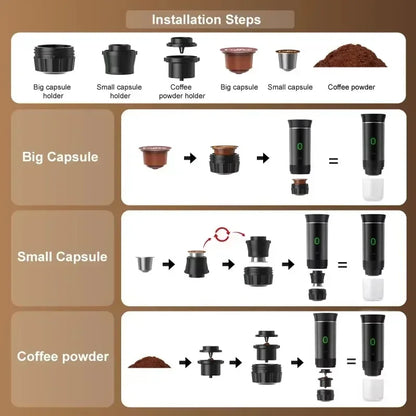 Installation Steps

Big capsule holder

Small capsule holder

Coffee powder holder

Big capsule

Small capsule

Coffee powder

Big Capsule

=

Small Capsule

=

Coffee powder

=