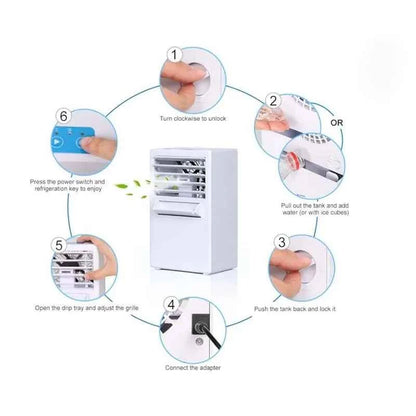 1
Turn clockwise to unlock

2
OR
Pull out the tank and add water (or with ice cubes)

3
Push the tank back and lock it

4
Connect the adapter

5
Open the drip tray and adjust the grille

6
Press the power switch and refrigeration key to enjoy