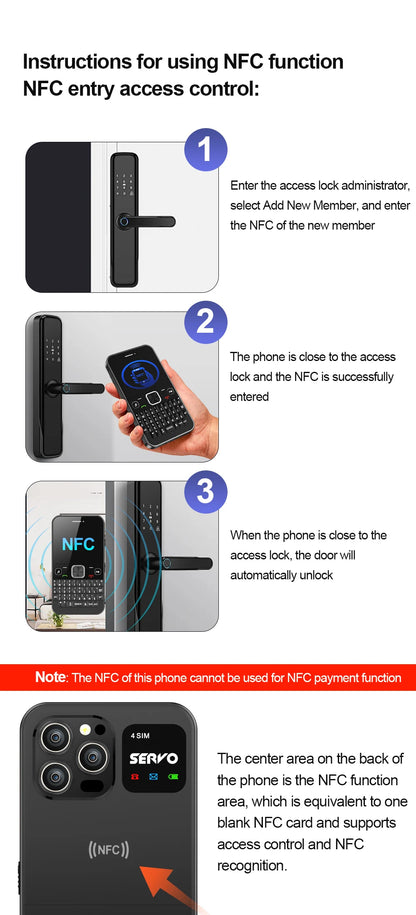 Instructions for using NFC function
NFC entry access control:

1

Enter the access lock administrator, select Add New Member, and enter the NFC of the new member

2

The phone is close to the access lock and the NFC is successfully entered

3

NFC

When the phone is close to the access lock, the door will automatically unlock

Note: The NFC of this phone cannot be used for NFC payment function

4 SIM

SERVO

((NFC))

The center area on the back of the phone is the NFC function area, which is equivalent to one blank NFC card and supports access control and NFC recognition.