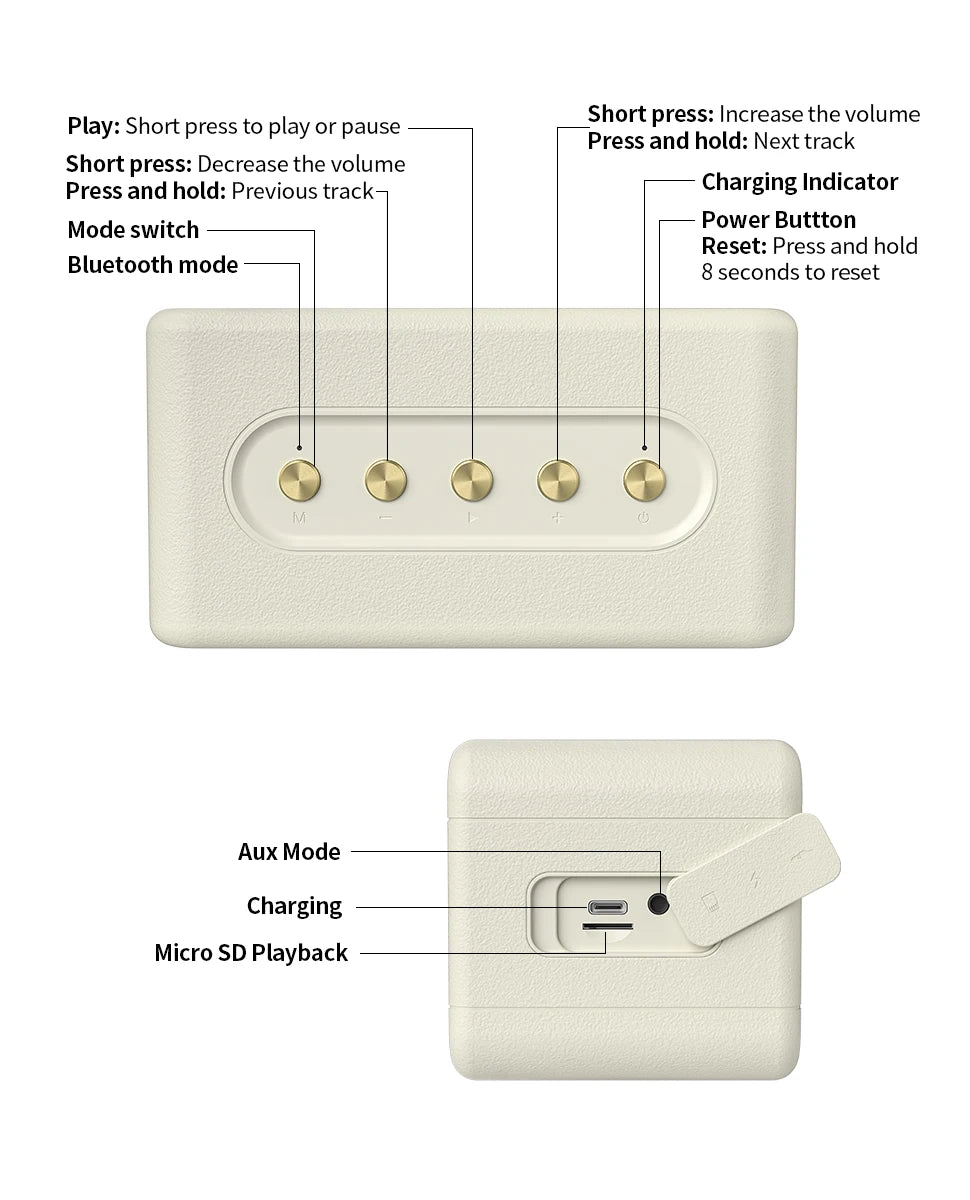 Play: Short press to play or pause

Short press: Decrease the volume
Press and hold: Previous track

Mode switch

Bluetooth mode

Short press: Increase the volume
Press and hold: Next track

Charging Indicator

Power Buttton
Reset: Press and hold 8 seconds to reset

M − ▷ + ⏻

Aux Mode

Charging

Micro SD Playback