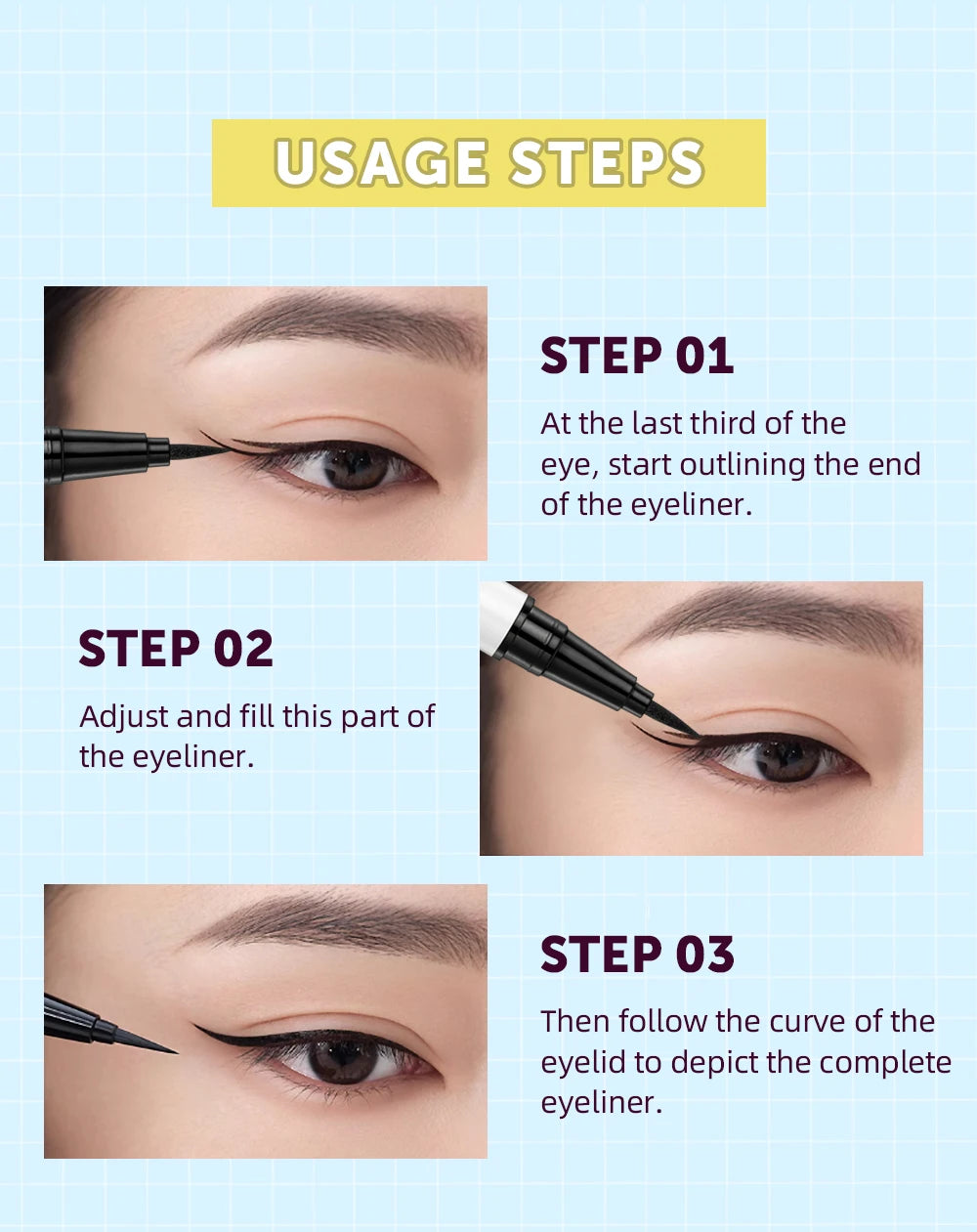 USAGE STEPS

STEP 01

At the last third of the eye, start outlining the end of the eyeliner.

STEP 02

Adjust and fill this part of the eyeliner.

STEP 03

Then follow the curve of the eyelid to depict the complete eyeliner.