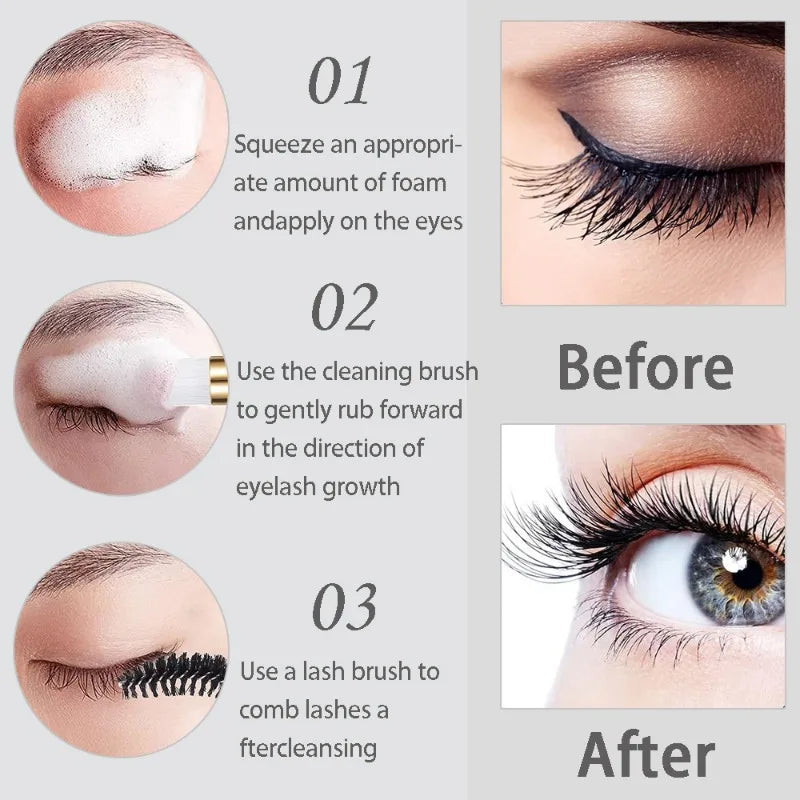 01

Squeeze an appropriate amount of foam andapply on the eyes

02

Use the cleaning brush to gently rub forward in the direction of eyelash growth

03

Use a lash brush to comb lashes a ftercleansing

Before

After