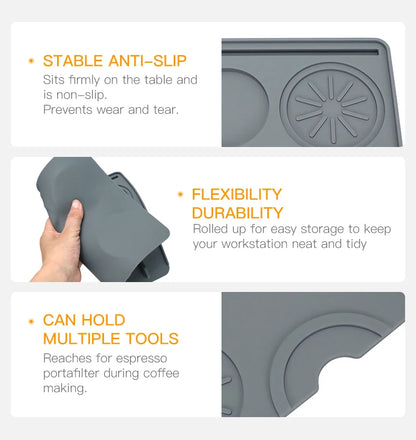 • STABLE ANTI-SLIP
Sits firmly on the table and is non-slip.
Prevents wear and tear.

• FLEXIBILITY DURABILITY
Rolled up for easy storage to keep your workstation neat and tidy

• CAN HOLD MULTIPLE TOOLS
Reaches for espresso portafilter during coffee making.