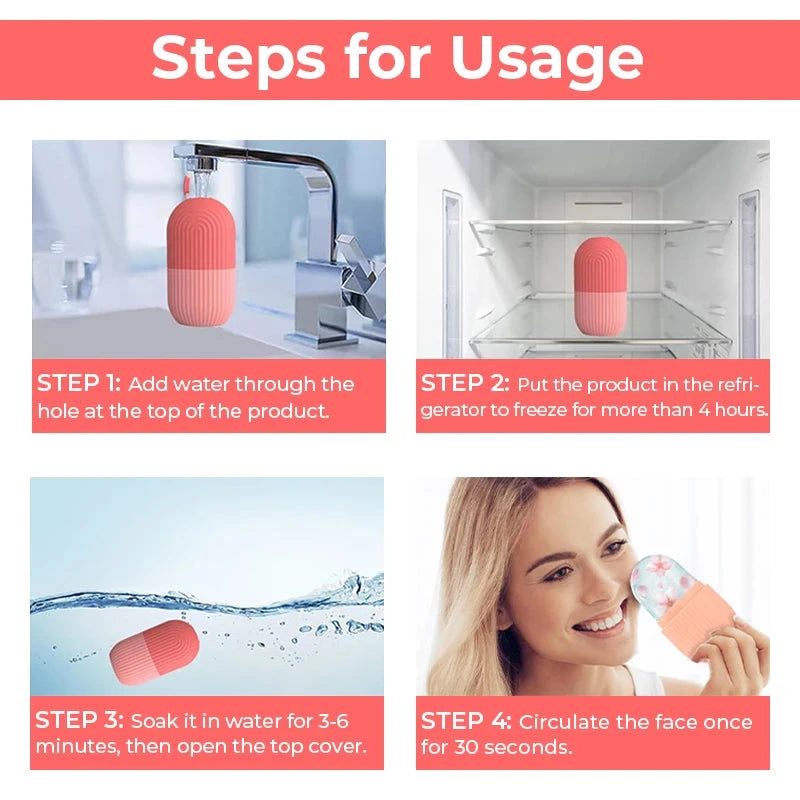 Steps for Usage

STEP 1: Add water through the hole at the top of the product.

STEP 2: Put the product in the refrigerator to freeze for more than 4 hours.

STEP 3: Soak it in water for 3-6 minutes, then open the top cover.

STEP 4: Circulate the face once for 30 seconds.